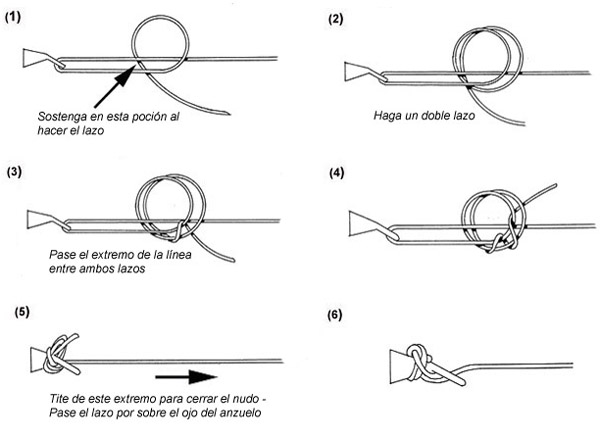 (1)

Sostenga en esta poción al hacer el lazo

(2)

Haga un doble lazo

(3)

Pase el extremo de la línea entre ambos lazos

(4)

(5)

Tite de este extremo para cerrar el nudo - Pase el lazo por sobre el ojo del anzuelo

(6)